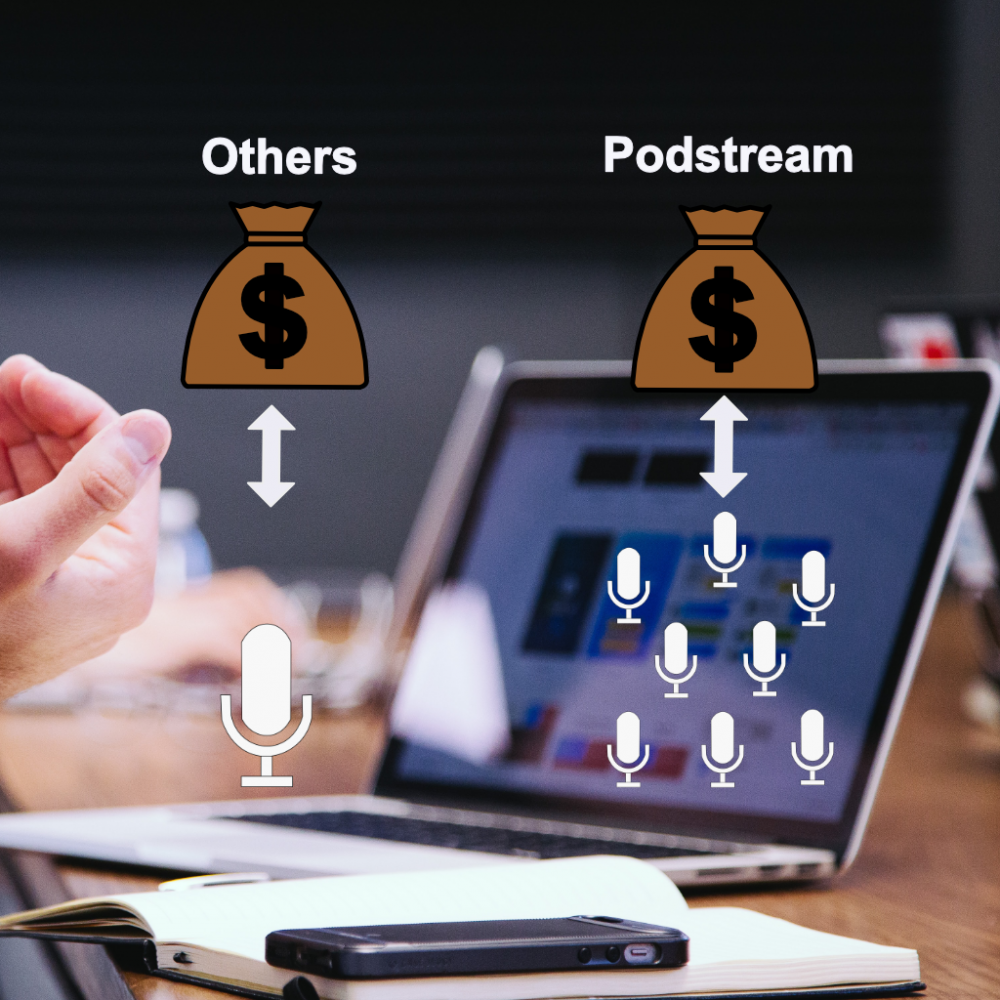 Others

$

Podstream

$